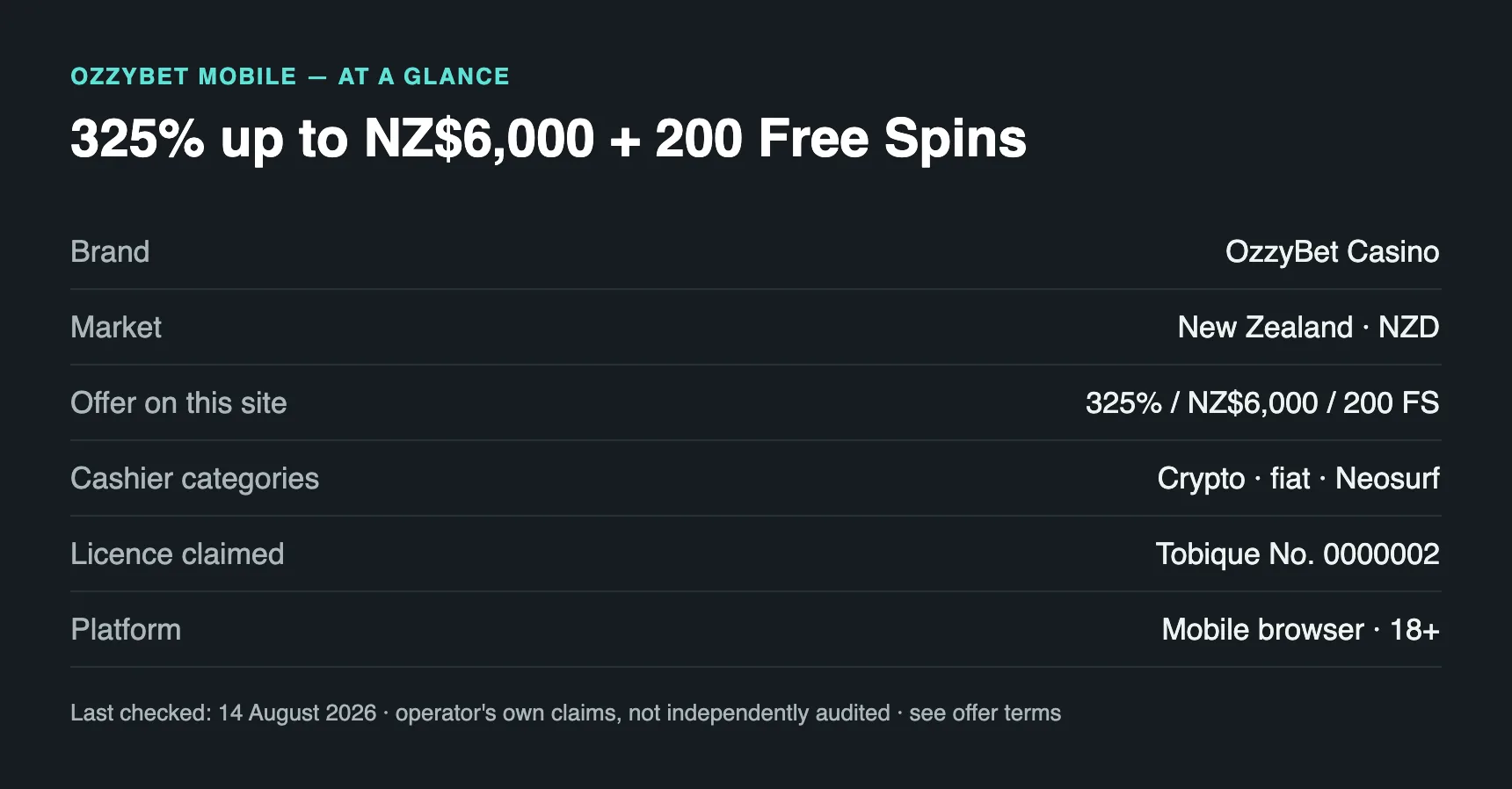 OZZYBET MOBILE — AT A GLANCE

325% up to NZ$6,000 + 200 Free Spins

Brand
OzzyBet Casino

Market
New Zealand · NZD

Offer on this site
325% / NZ$6,000 / 200 FS

Cashier categories
Crypto · fiat · Neosurf

Licence claimed
Tobique No. 0000002

Platform
Mobile browser · 18+

Last checked: 14 August 2026 · operator's own claims, not independently audited · see offer terms